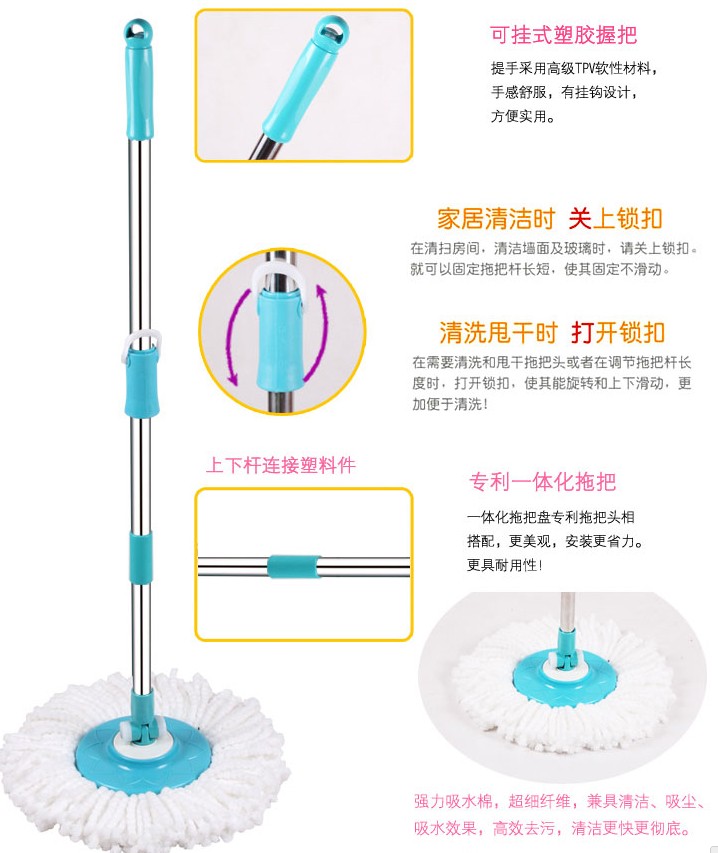 可挂式塑胶握把

提手采用高级TPV软性材料，手感舒服，有挂钩设计，方便实用。

家居清洁时 关上锁扣

在清扫房间，清洁墙面及玻璃时，请关上锁扣。就可以固定拖把杆长短，使其固定不滑动。

清洗甩干时 打开锁扣

在需要清洗和甩干拖把头或者在调节拖把杆长度时，打开锁扣，使其能旋转和上下滑动，更加便于清洗！

上下杆连接塑料件

专利一体化拖把

一体化拖把盘专利拖把头相搭配，更美观，安装更省力。更具耐用性！

强力吸水棉，超细纤维，兼具清洁、吸尘、吸水效果，高效去污，清洁更快更彻底。