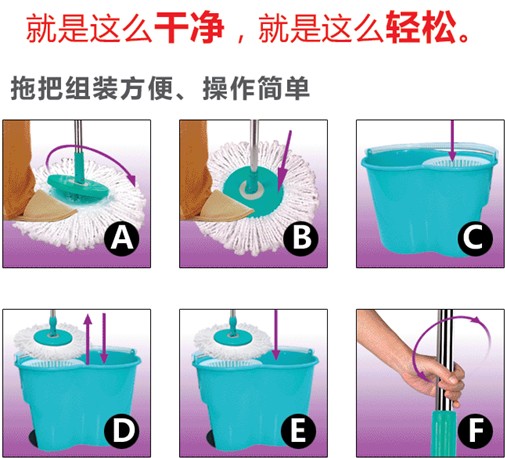 就是这么干净，就是这么轻松。

拖把组装方便、操作简单

A

B

C

D

E

F